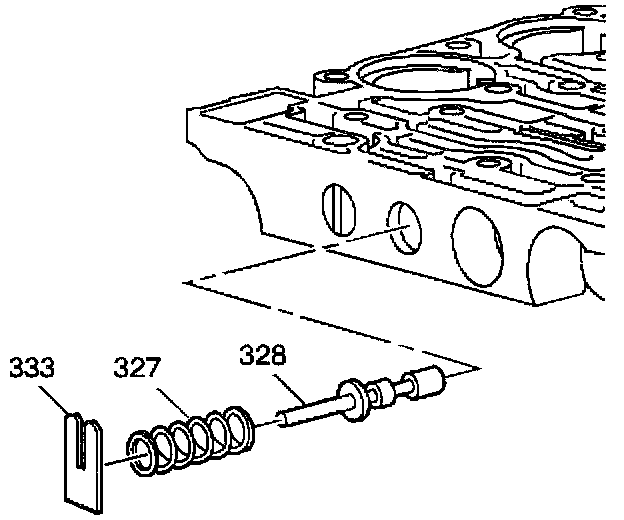 333
327
328