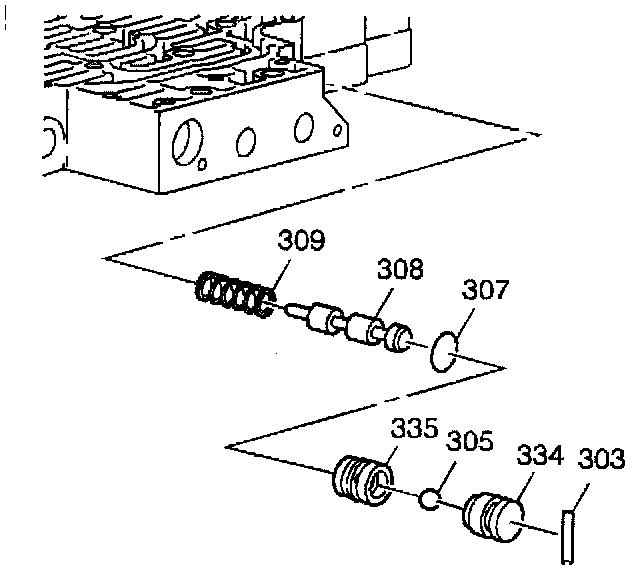 309
308
307
335
305
334
303