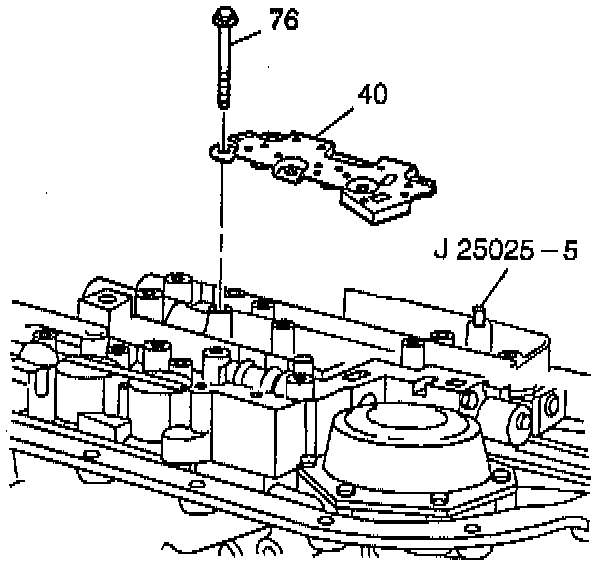 76

40

J 25025 – 5