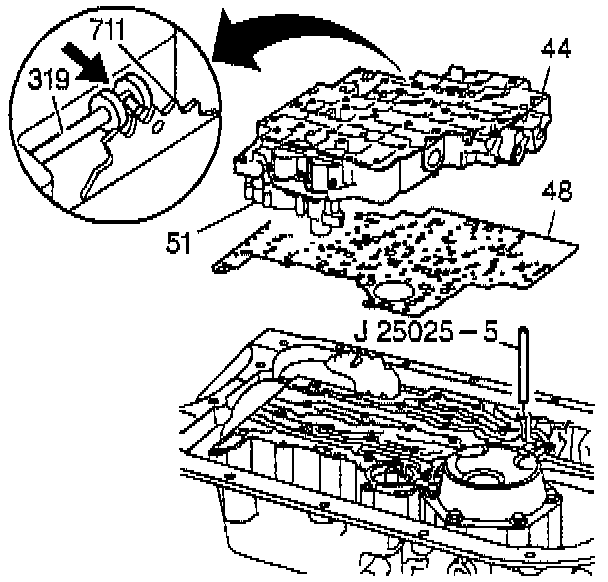 711
319
44
48
51
J 25025 – 5