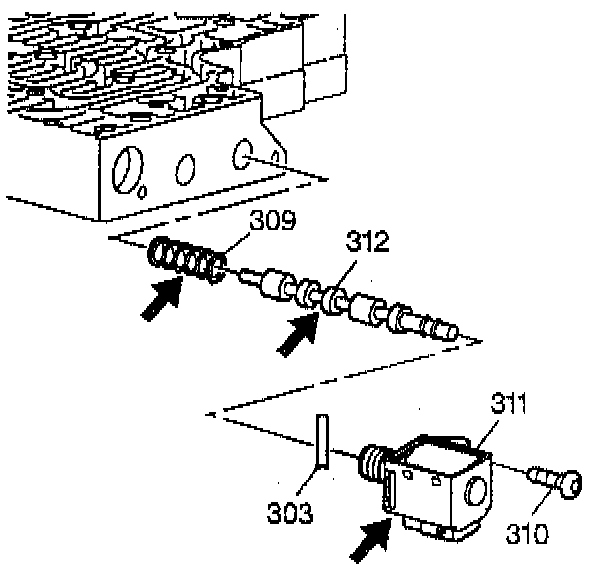 309
312
311
303
310