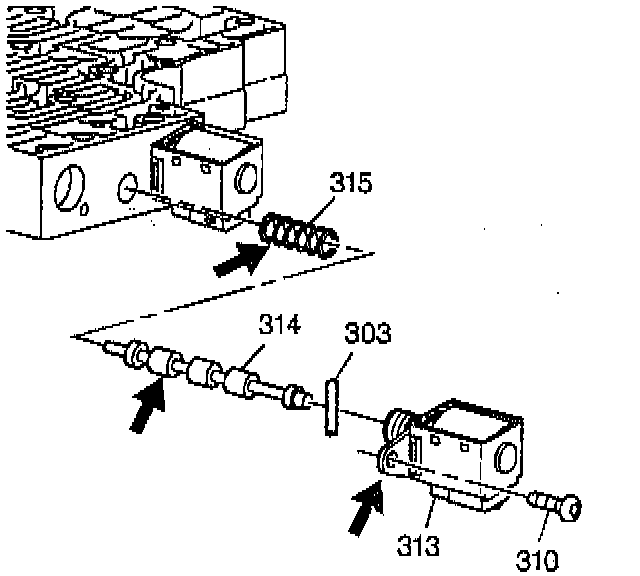 315
314
303
313
310