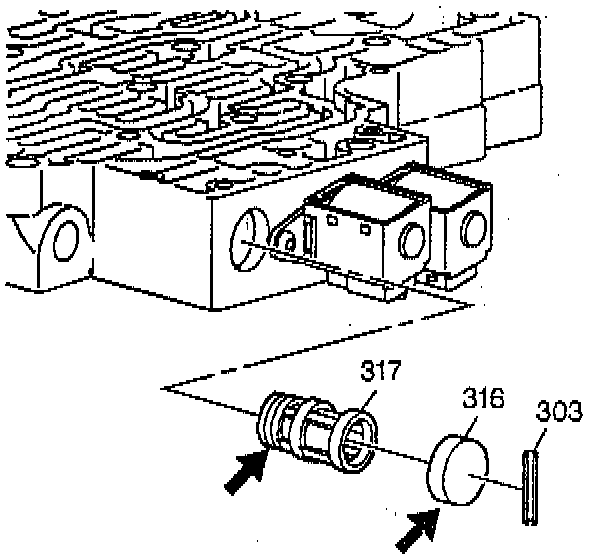 317
316
303