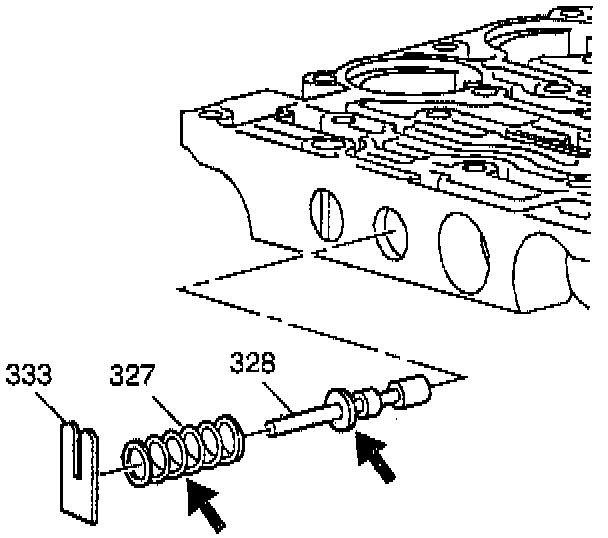 333
327
328