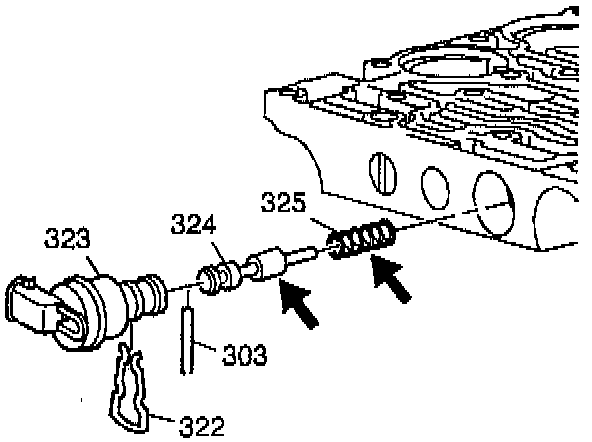 325
324
323
303
322