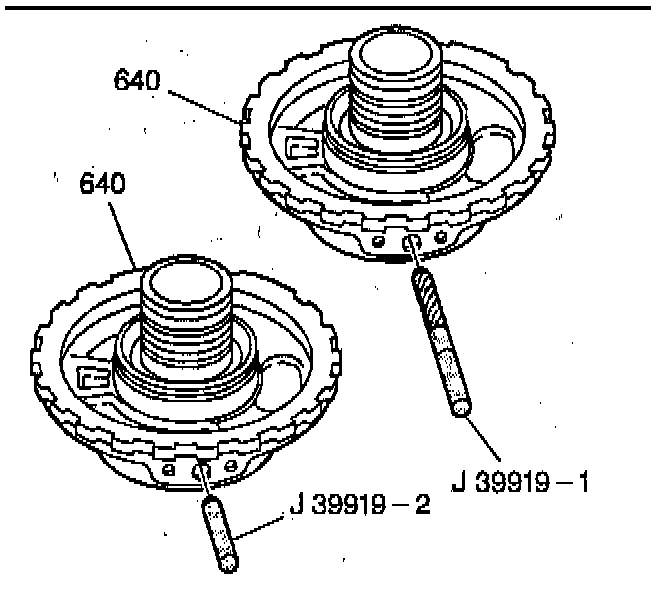 640

640

J 39919 – 1

J 39919 – 2