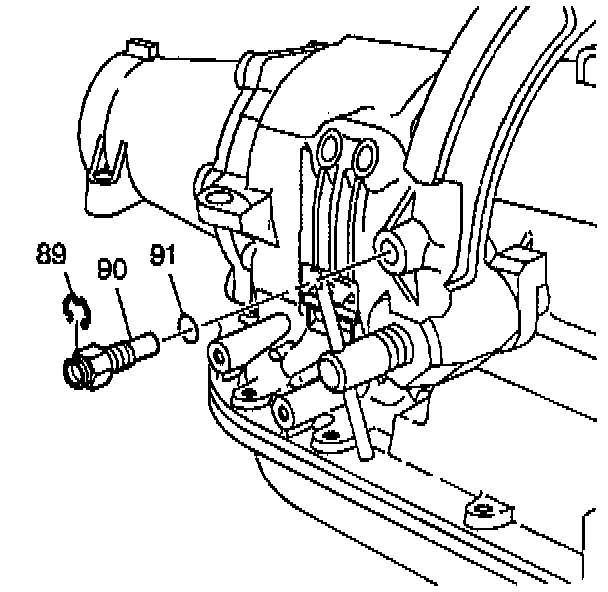 89
90
91