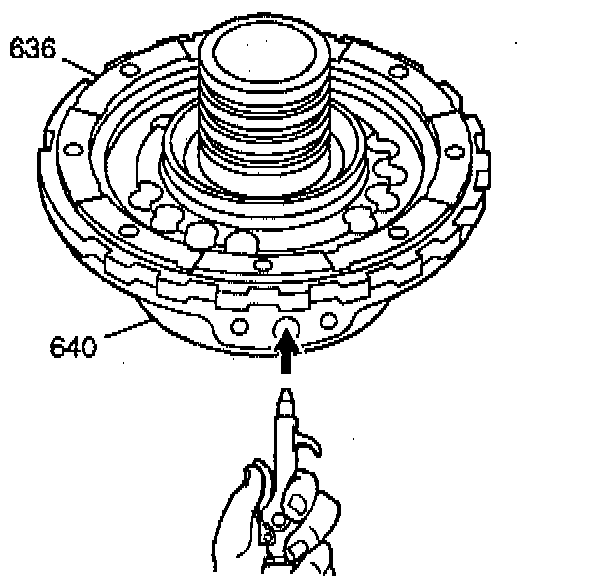 636
640