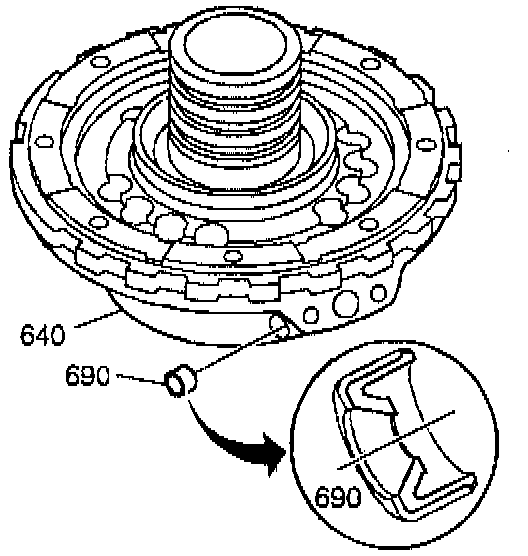 640

690

690