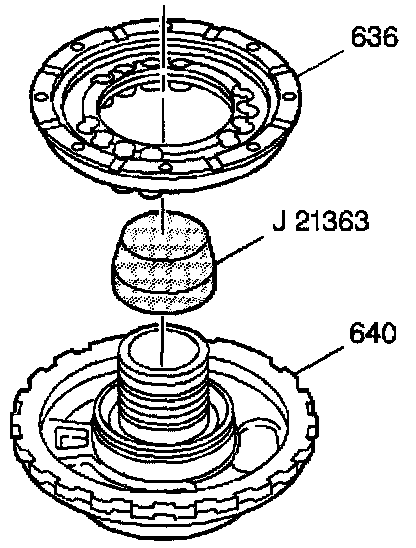 636

J 21363

640