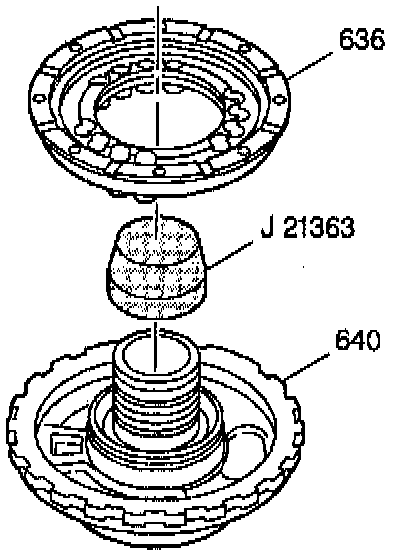 636

J 21363

640