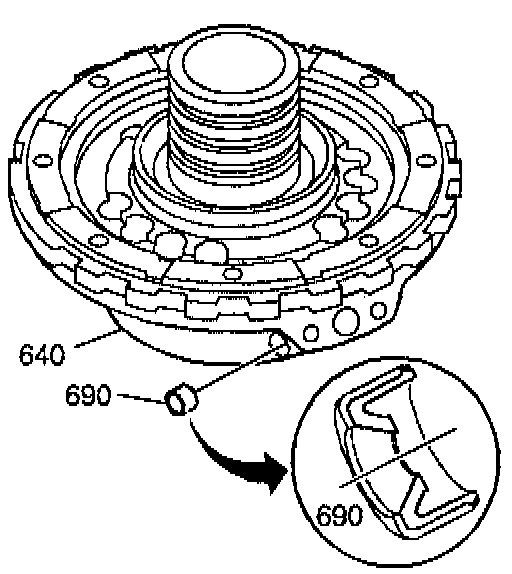 640
690
690