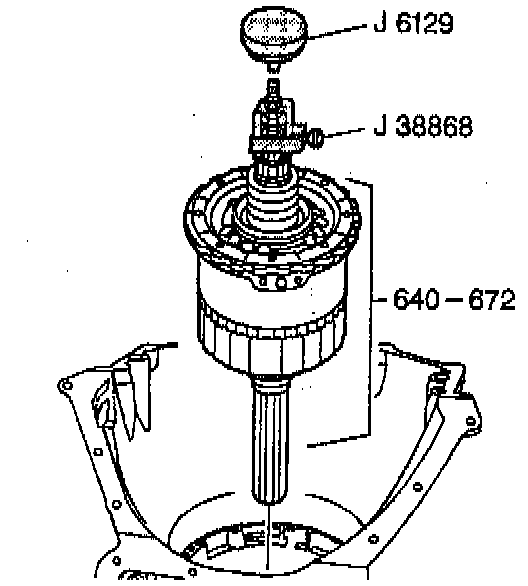 J 6129

J 38868

640 – 672