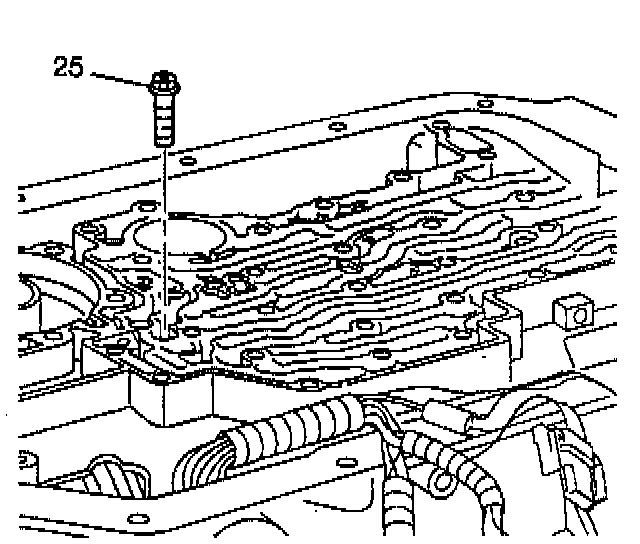 25