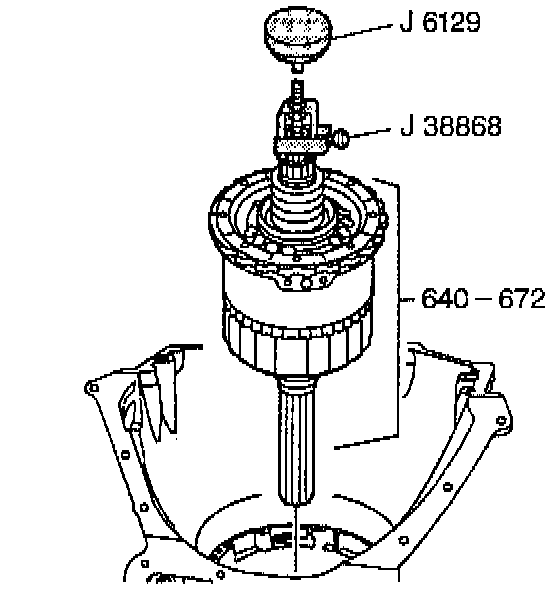 J 6129
J 38868
640 – 672