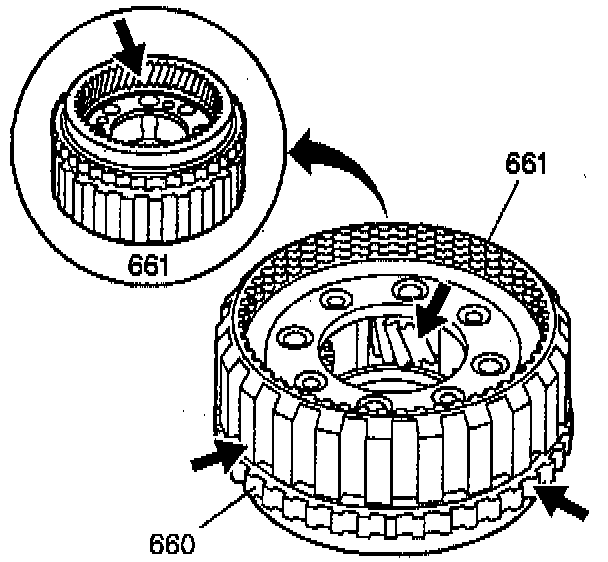 661

661

660