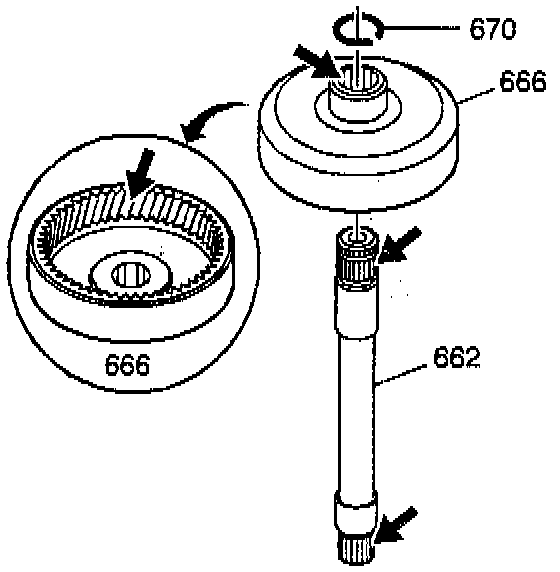 670
666
666
662