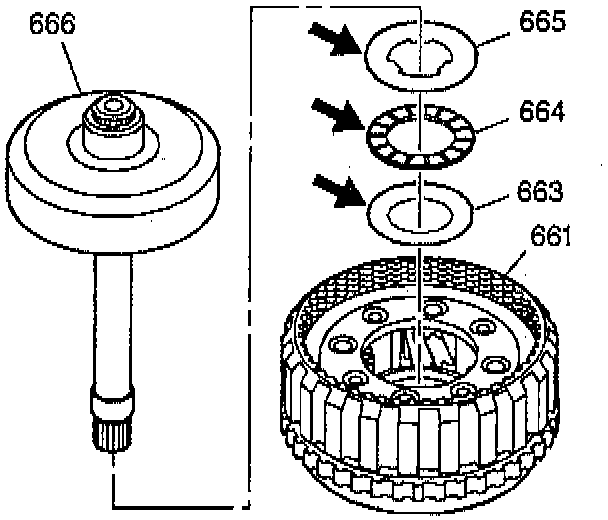 666
665
664
663
661