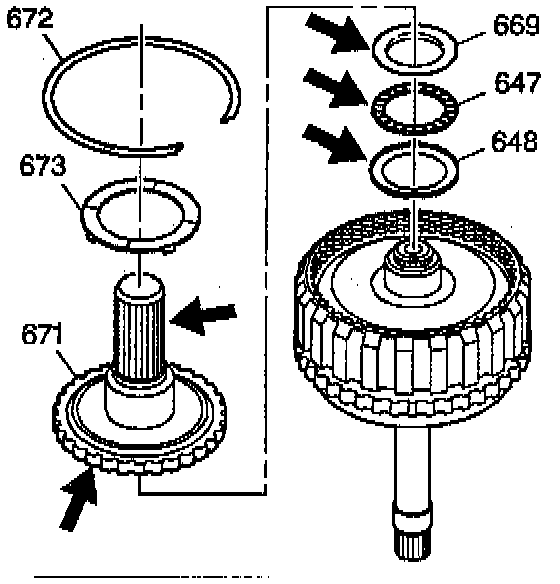 672
673
671
669
647
648