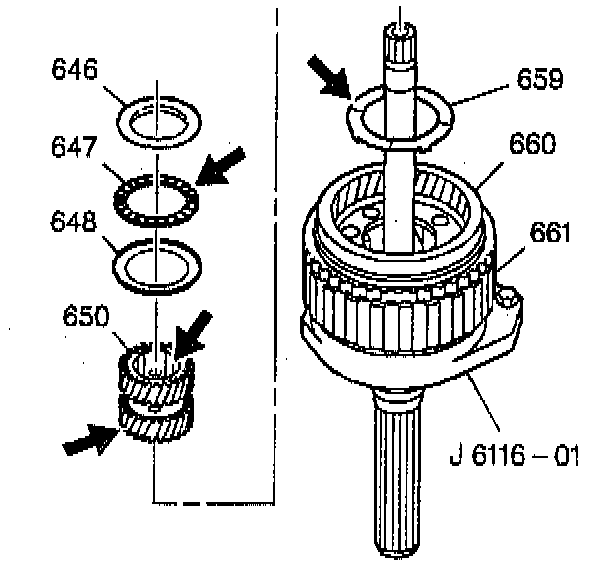 646
647
648
650
659
660
661
J 6116 – 01