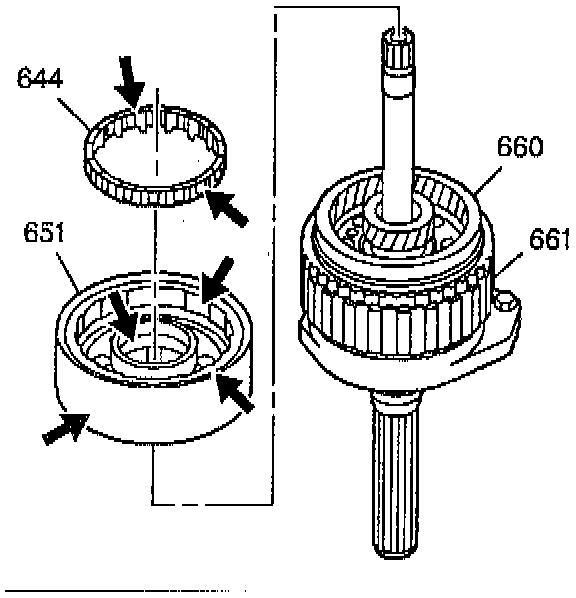 644
651
660
661