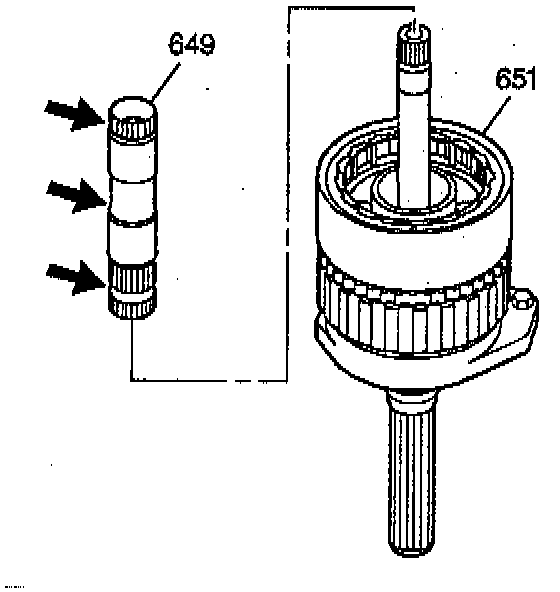 649

651