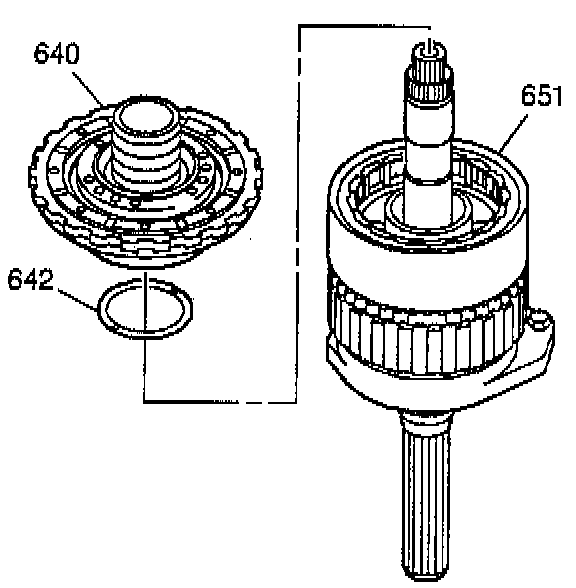 640

651

642