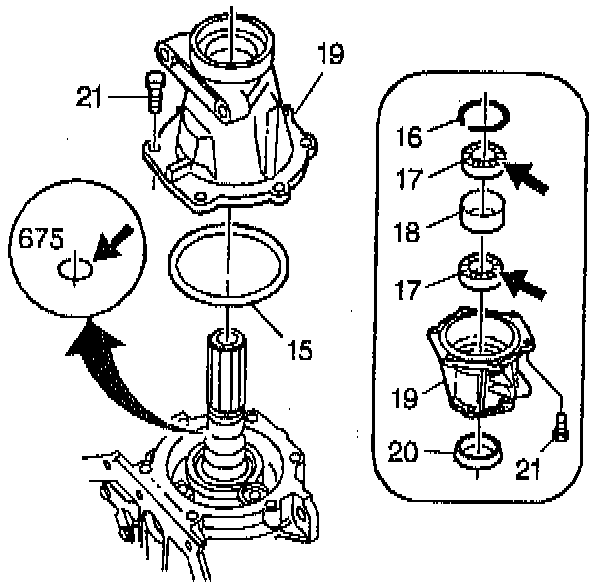 19
21
675
15
16
17
18
17
19
20
21