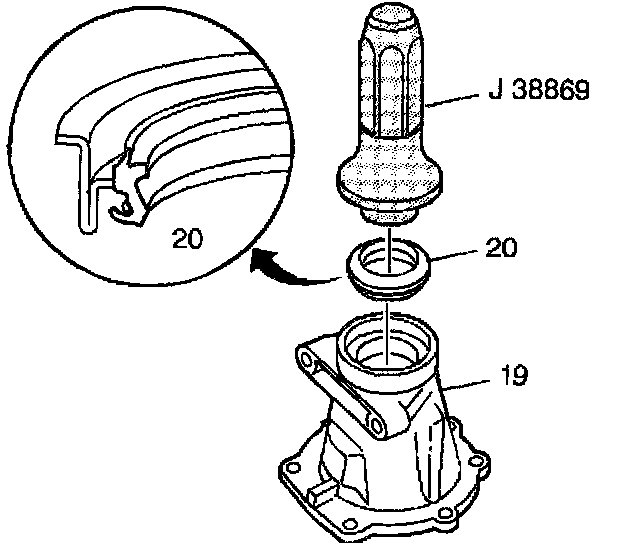 J 38869
20
20
19