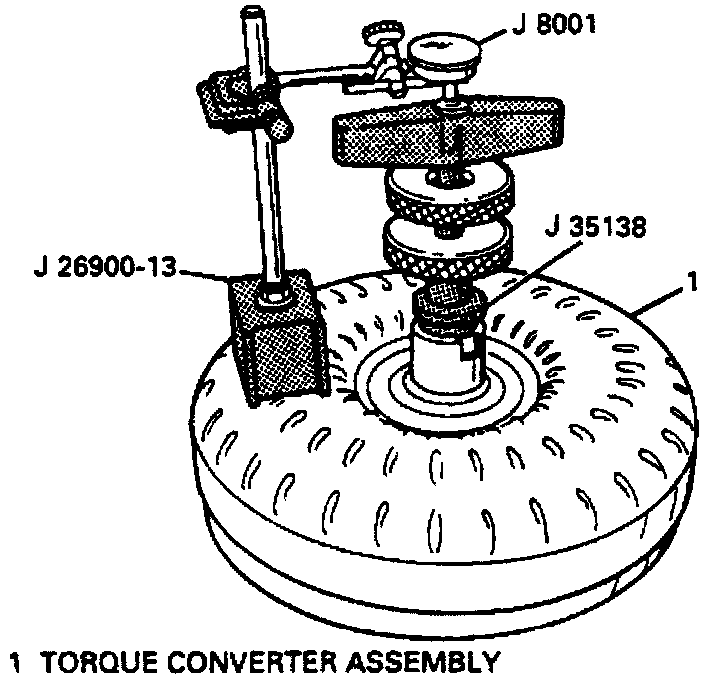 J 8001
J 35138
J 26900-13
1

1 TORQUE CONVERTER ASSEMBLY