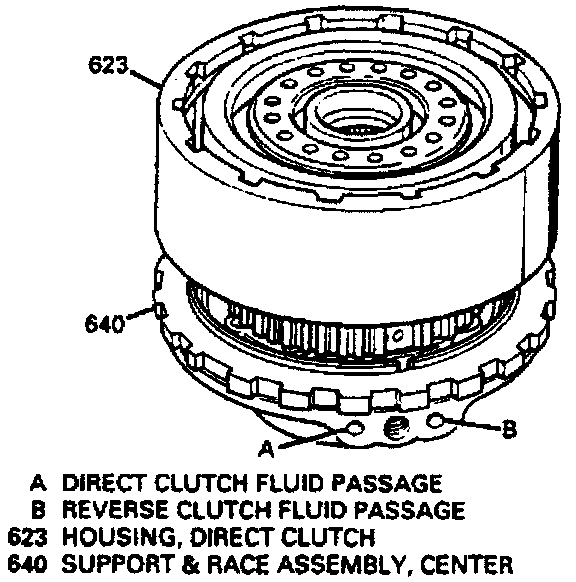 623

640

A

B

A DIRECT CLUTCH FLUID PASSAGE
B REVERSE CLUTCH FLUID PASSAGE
623 HOUSING, DIRECT CLUTCH
640 SUPPORT & RACE ASSEMBLY, CENTER