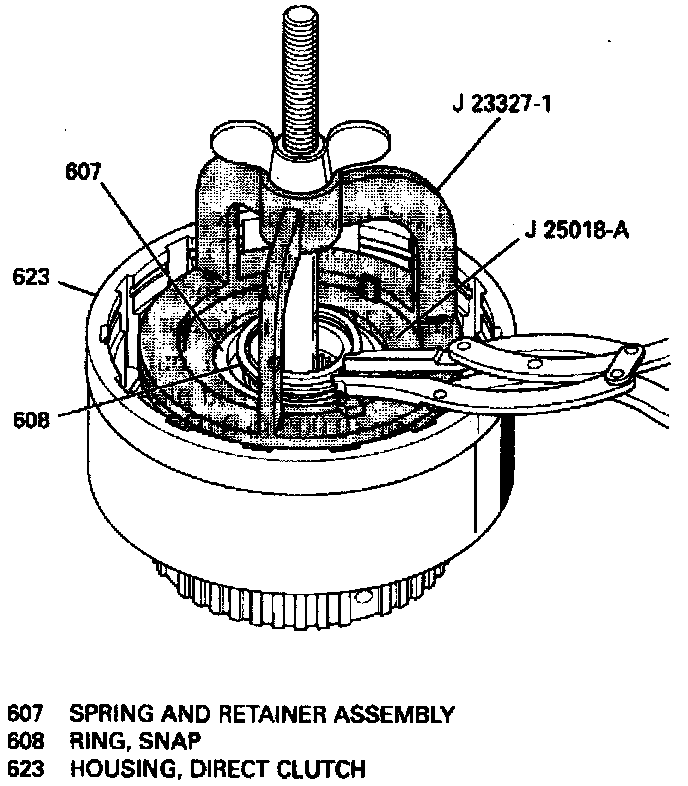 J 23327-1

607

J 25018-A

623

608

607 SPRING AND RETAINER ASSEMBLY
608 RING, SNAP
623 HOUSING, DIRECT CLUTCH