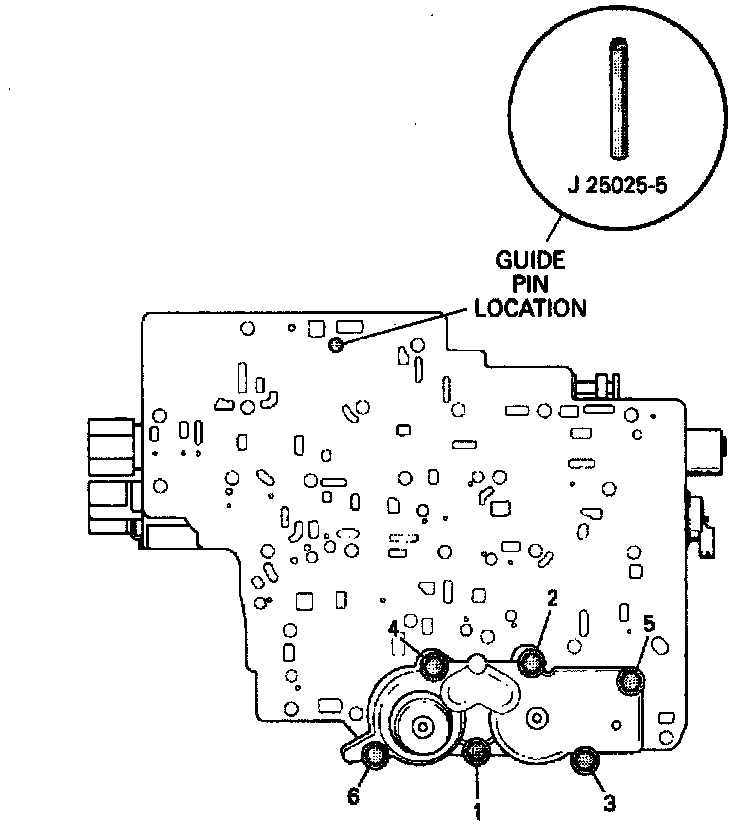 J 25025-5

GUIDE PIN LOCATION

4
2
5
6
1
3