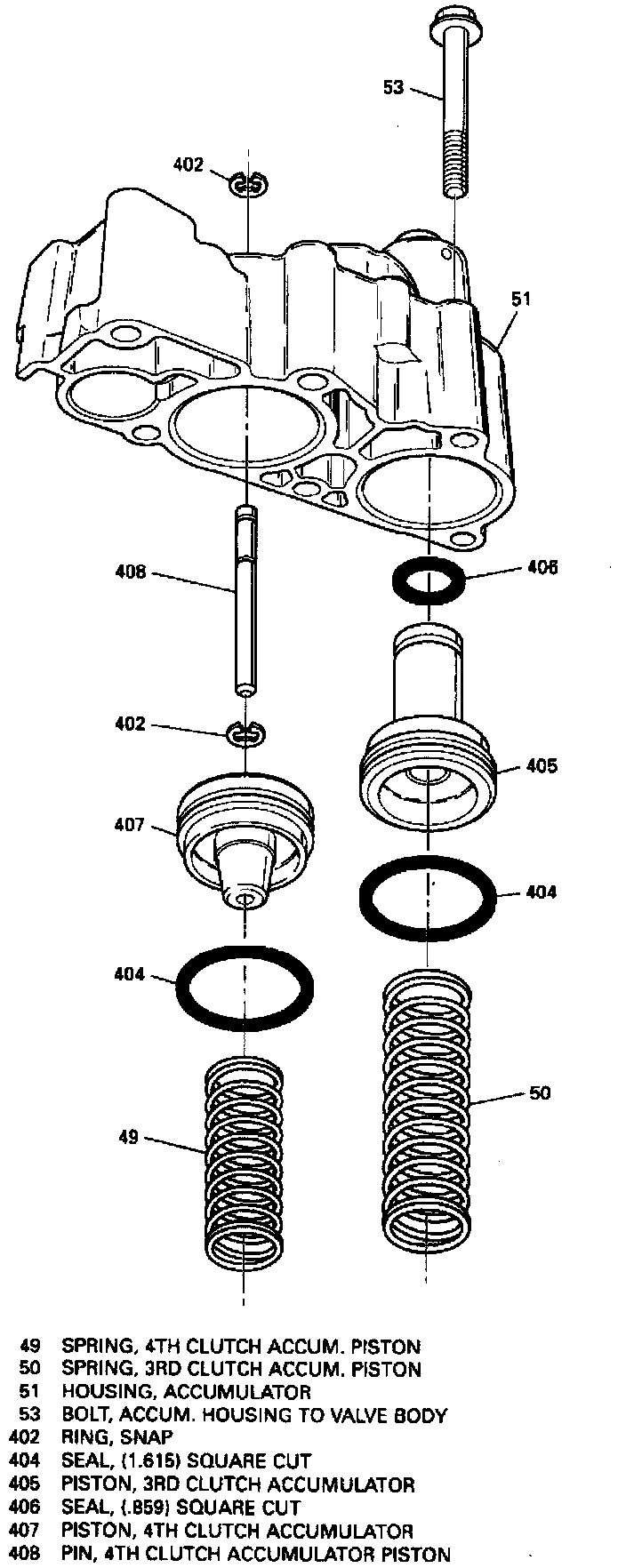 53

402

51

408

406

402

405

407

404

404

50

49

49 SPRING, 4TH CLUTCH ACCUM. PISTON
50 SPRING, 3RD CLUTCH ACCUM. PISTON
51 HOUSING, ACCUMULATOR
53 BOLT, ACCUM. HOUSING TO VALVE BODY
402 RING, SNAP
404 SEAL, (1.615) SQUARE CUT
405 PISTON, 3RD CLUTCH ACCUMULATOR
406 SEAL, (.859) SQUARE CUT
407 PISTON, 4TH CLUTCH ACCUMULATOR
408 PIN, 4TH CLUTCH ACCUMULATOR PISTON