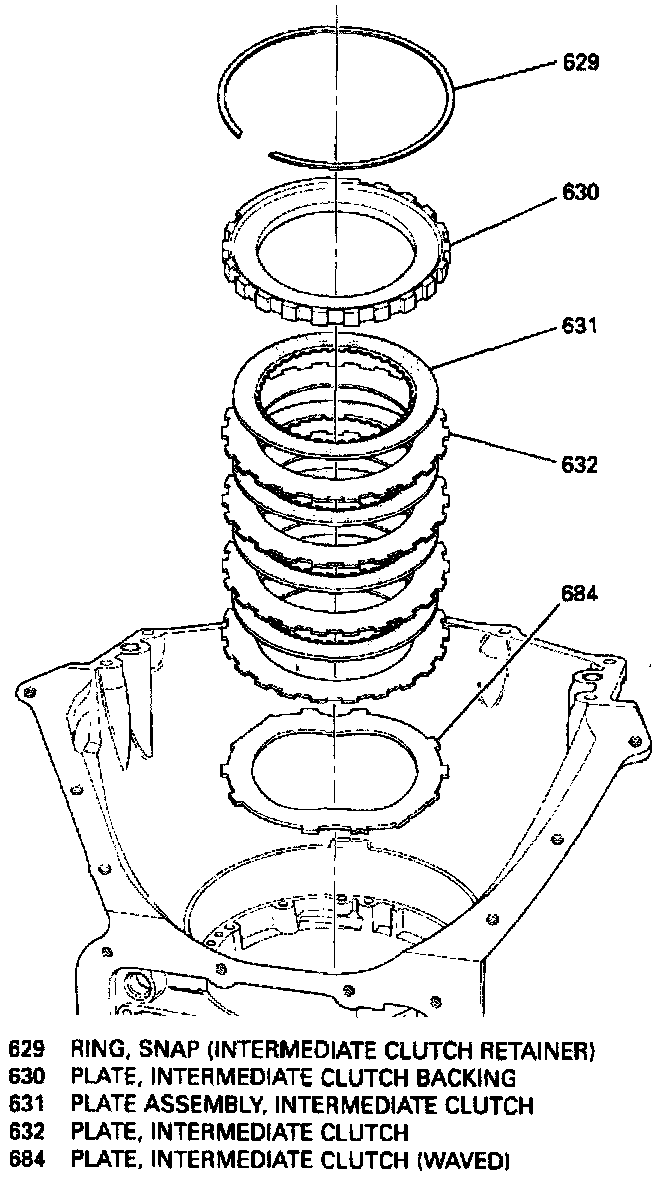 629

630

631

632

684

629 RING, SNAP (INTERMEDIATE CLUTCH RETAINER)
630 PLATE, INTERMEDIATE CLUTCH BACKING
631 PLATE ASSEMBLY, INTERMEDIATE CLUTCH
632 PLATE, INTERMEDIATE CLUTCH
684 PLATE, INTERMEDIATE CLUTCH (WAVED)