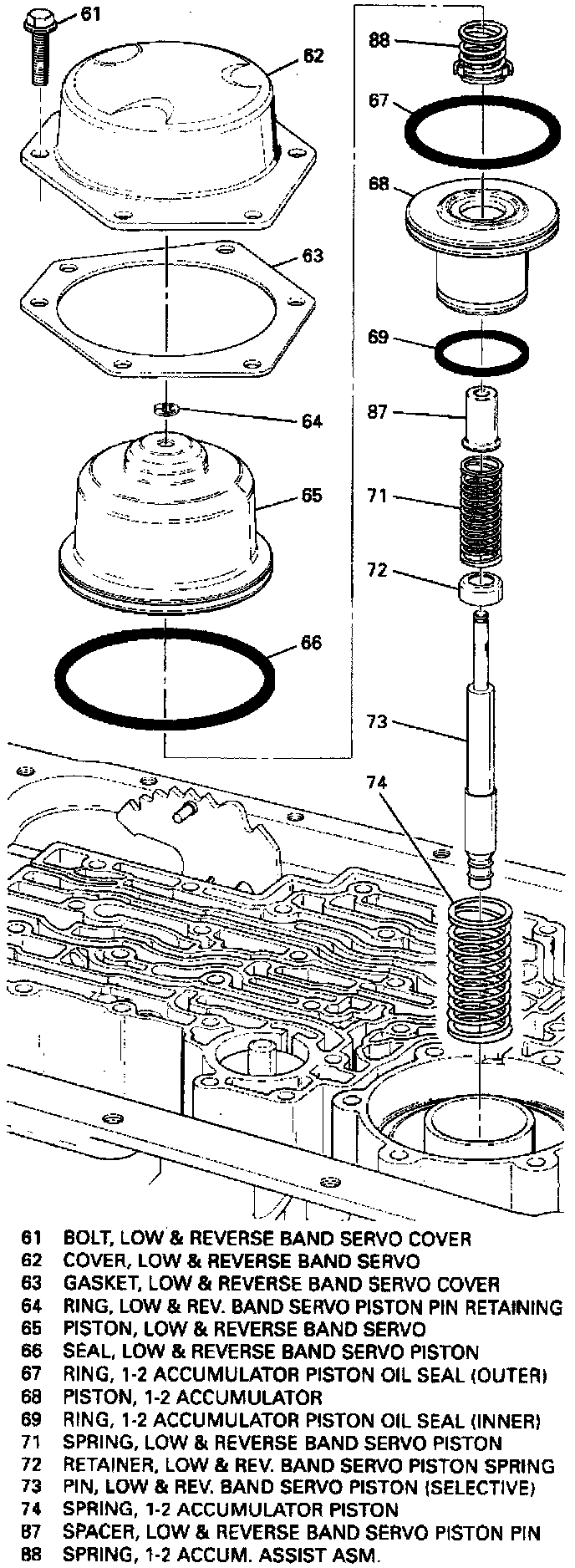 61
62
63
64
65
66
88
67
68
69
87
71
72
73
74

61 BOLT, LOW & REVERSE BAND SERVO COVER
62 COVER, LOW & REVERSE BAND SERVO
63 GASKET, LOW & REVERSE BAND SERVO COVER
64 RING, LOW & REV. BAND SERVO PISTON PIN RETAINING
65 PISTON, LOW & REVERSE BAND SERVO
66 SEAL, LOW & REVERSE BAND SERVO PISTON
67 RING, 1-2 ACCUMULATOR PISTON OIL SEAL (OUTER)
68 PISTON, 1-2 ACCUMULATOR
69 RING, 1-2 ACCUMULATOR PISTON OIL SEAL (INNER)
71 SPRING, LOW & REVERSE BAND SERVO PISTON
72 RETAINER, LOW & REV. BAND SERVO PISTON SPRING
73 PIN, LOW & REV. BAND SERVO PISTON (SELECTIVE)
74 SPRING, 1-2 ACCUMULATOR PISTON
87 SPACER, LOW & REVERSE BAND SERVO PISTON PIN
88 SPRING, 1-2 ACCUM. ASSIST ASM.