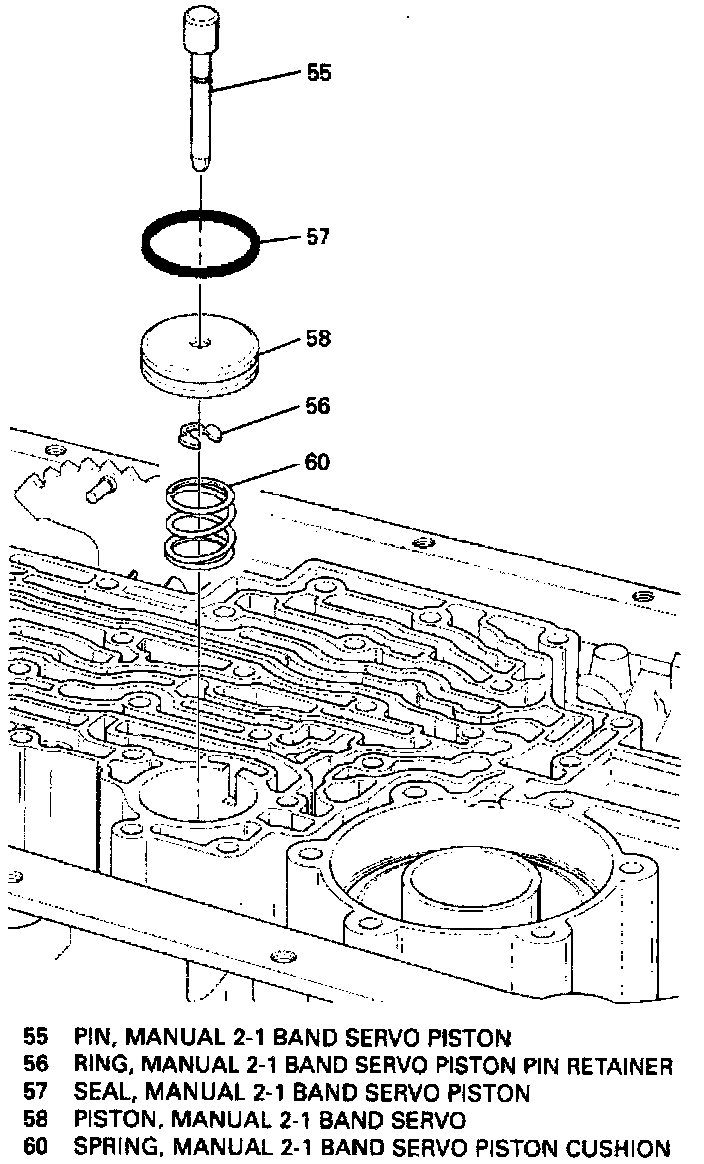 55

57

58

56

60

55 PIN, MANUAL 2-1 BAND SERVO PISTON
56 RING, MANUAL 2-1 BAND SERVO PISTON PIN RETAINER
57 SEAL, MANUAL 2-1 BAND SERVO PISTON
58 PISTON, MANUAL 2-1 BAND SERVO
60 SPRING, MANUAL 2-1 BAND SERVO PISTON CUSHION