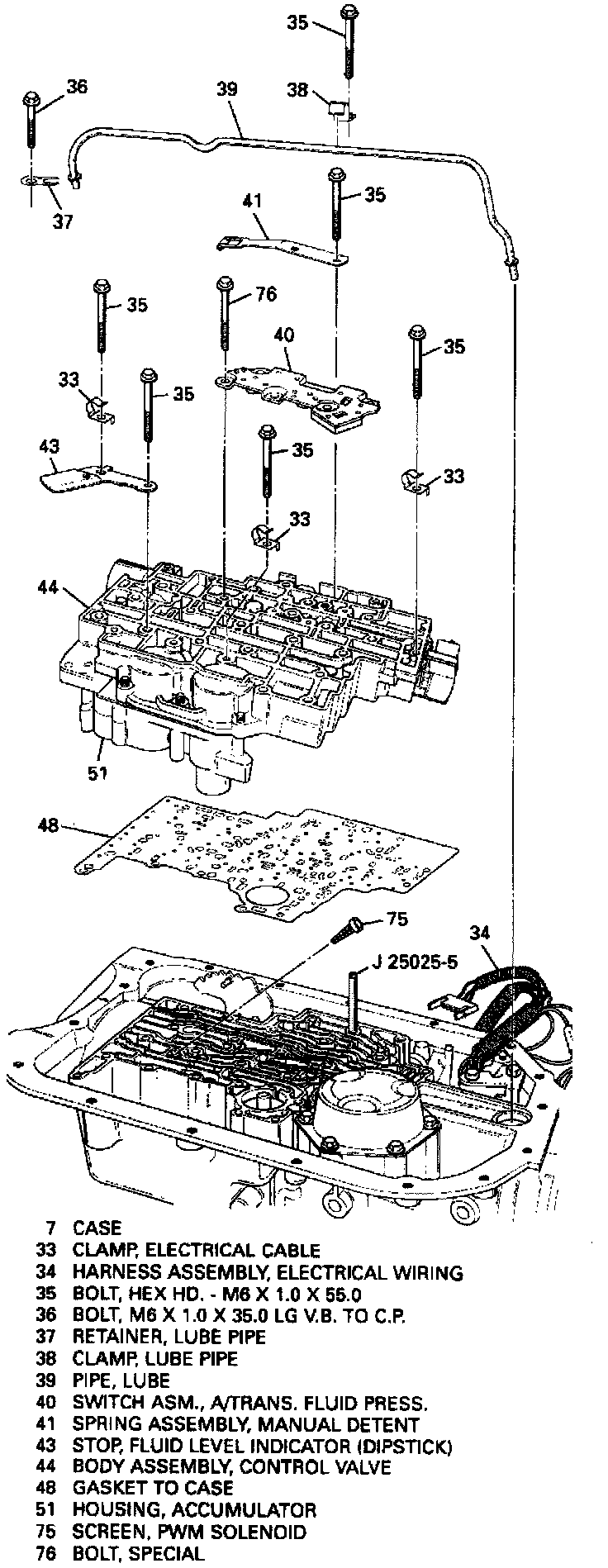 35
36
39
38
37
41
35
35
76
40
35
33
35
43
35
33
33
44
51
48
75
34
J 25025-5

7 CASE
33 CLAMP, ELECTRICAL CABLE
34 HARNESS ASSEMBLY, ELECTRICAL WIRING
35 BOLT, HEX HD. - M6 X 1.0 X 55.0
36 BOLT, M6 X 1.0 X 35.0 LG V.B. TO C.P.
37 RETAINER, LUBE PIPE
38 CLAMP, LUBE PIPE
39 PIPE, LUBE
40 SWITCH ASM., A/TRANS. FLUID PRESS.
41 SPRING ASSEMBLY, MANUAL DETENT
43 STOP, FLUID LEVEL INDICATOR (DIPSTICK)
44 BODY ASSEMBLY, CONTROL VALVE
48 GASKET TO CASE
51 HOUSING, ACCUMULATOR
75 SCREEN, PWM SOLENOID
76 BOLT, SPECIAL