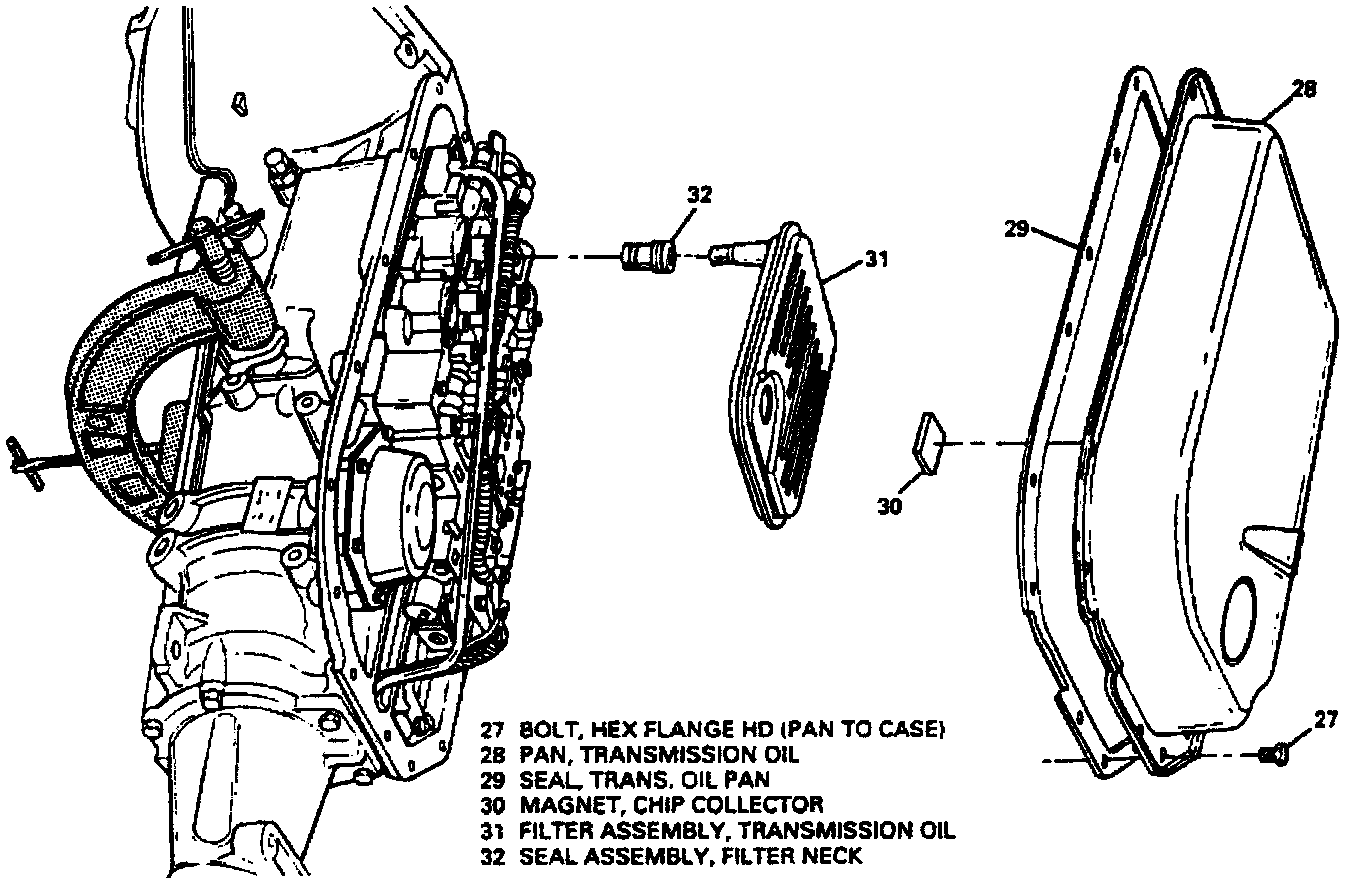 32
31
28
29
30
27

27 BOLT, HEX FLANGE HD (PAN TO CASE)
28 PAN, TRANSMISSION OIL
29 SEAL, TRANS. OIL PAN
30 MAGNET, CHIP COLLECTOR
31 FILTER ASSEMBLY, TRANSMISSION OIL
32 SEAL ASSEMBLY, FILTER NECK