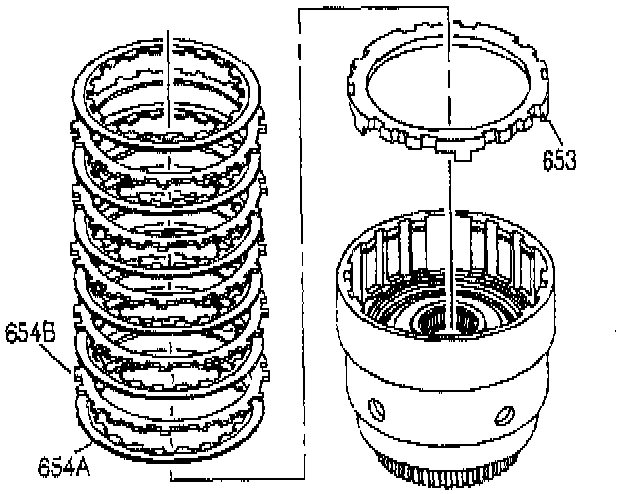 653

654B

654A