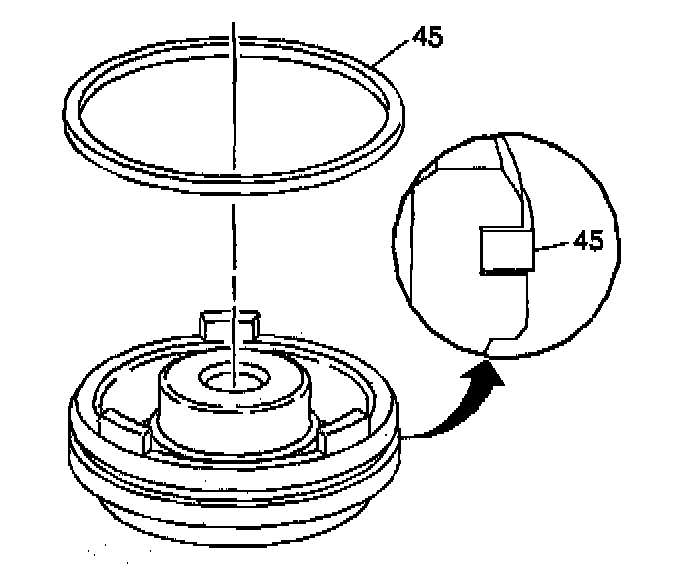 45

45