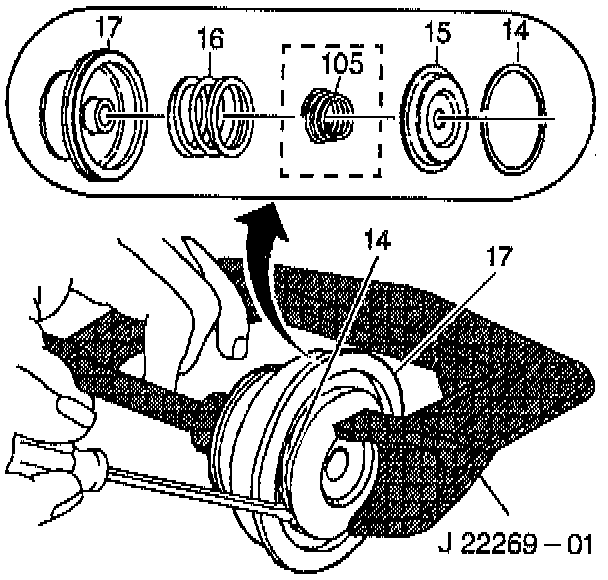 17
16
105
15
14
14
17
J 22269 – 01