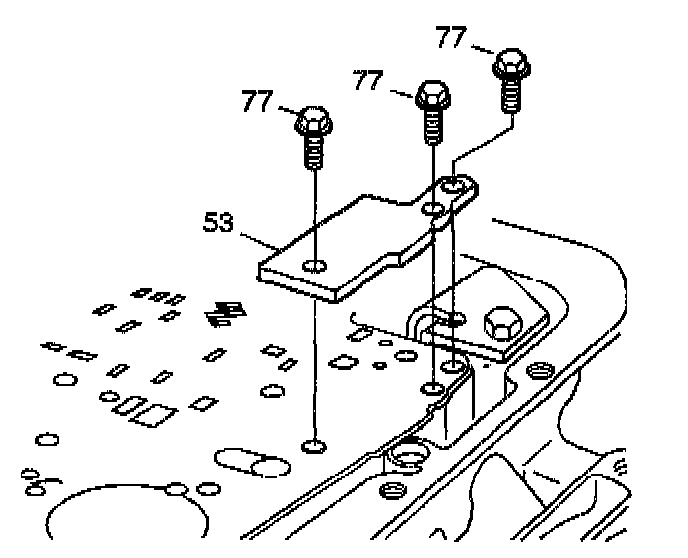 77
77
77
53