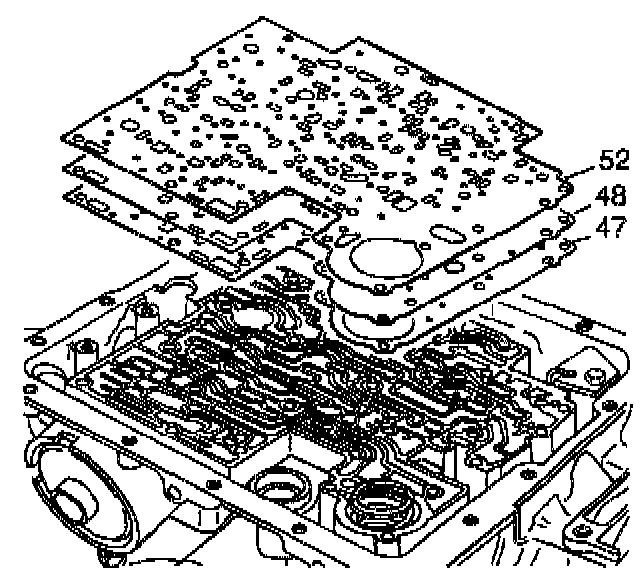 52
48
47