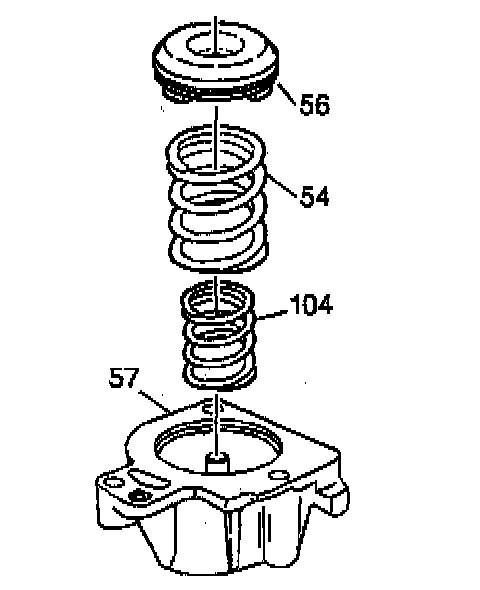 56
54
104
57