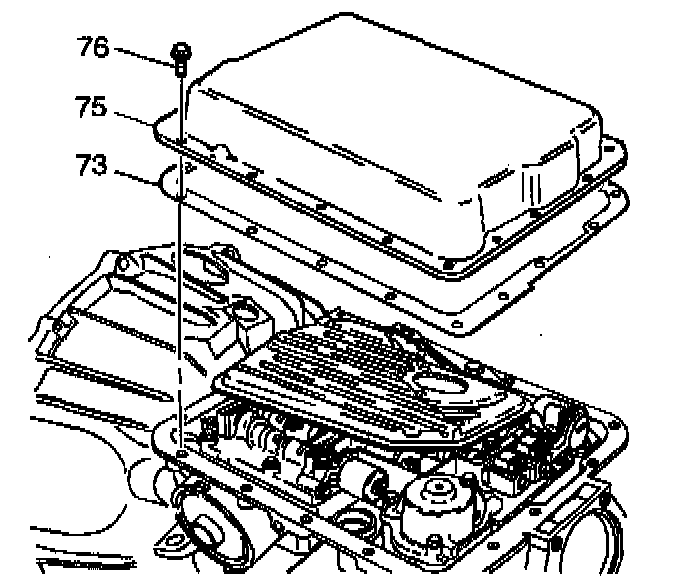 76
75
73