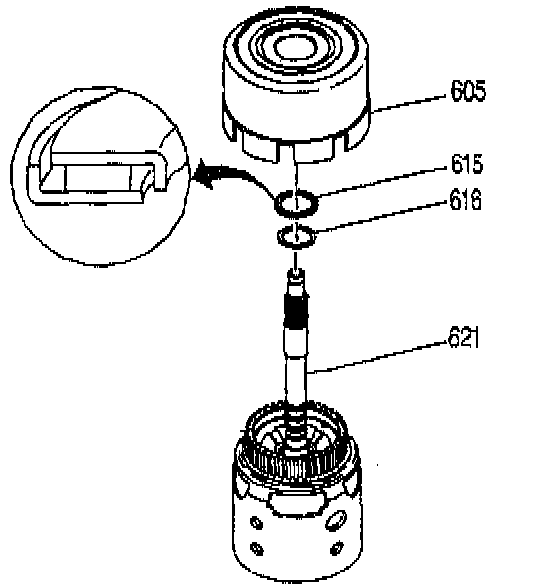 605
615
616
621