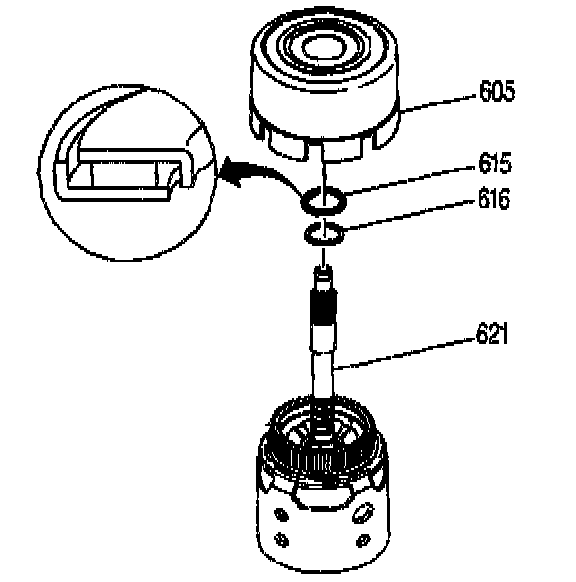 605

615

616

621