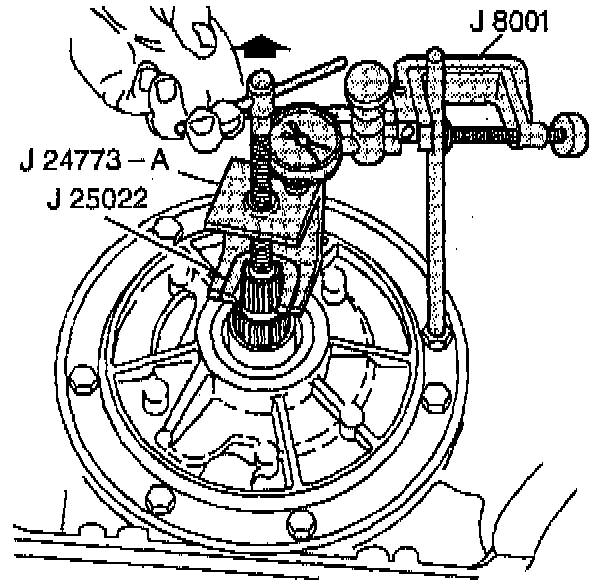 J 8001
J 24773 – A
J 25022