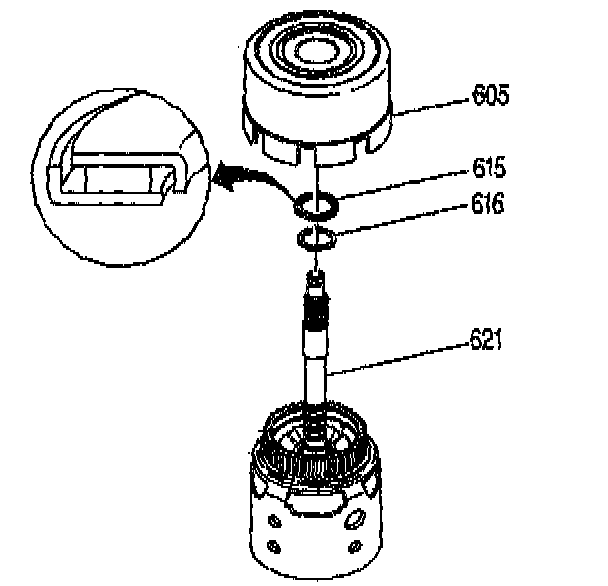 605
615
616
621